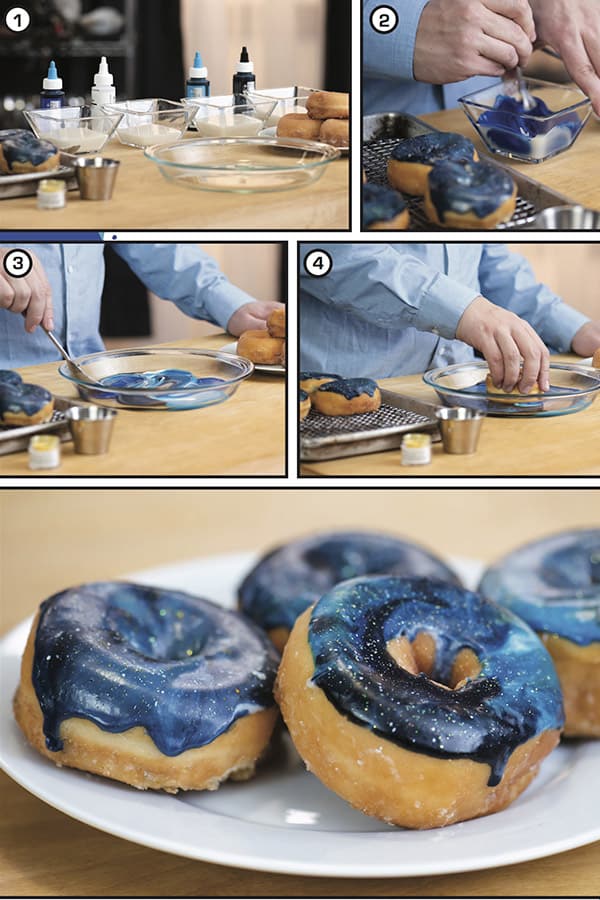 1

2

3

4